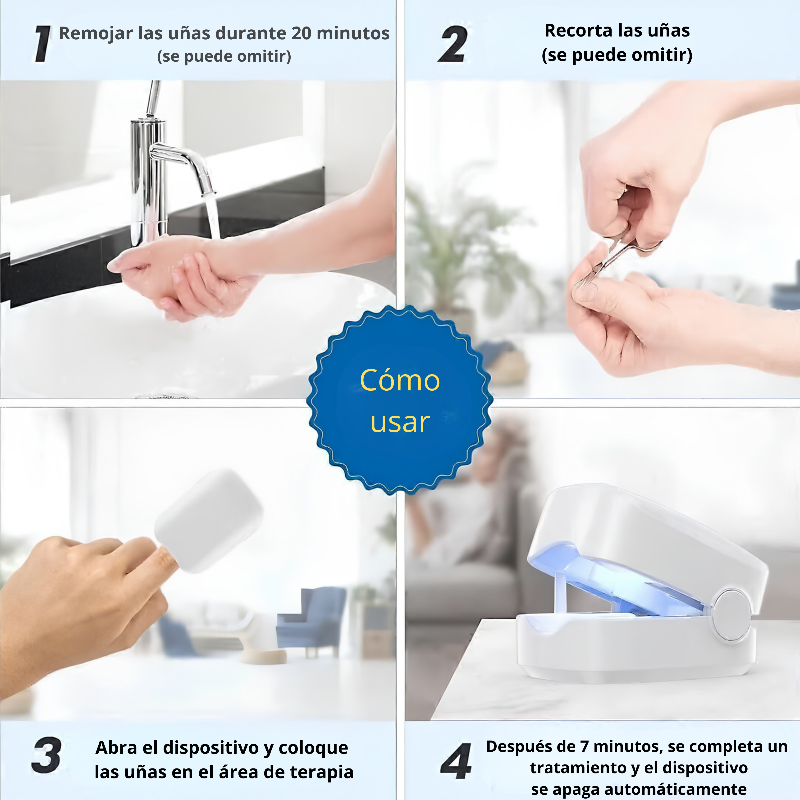 1 Remojar las uñas durante 20 minutos
(se puede omitir)

2 Recorta las uñas
(se puede omitir)

Cómo usar

3 Abra el dispositivo y coloque las uñas en el área de terapia

4 Después de 7 minutos, se completa un tratamiento y el dispositivo se apaga automáticamente